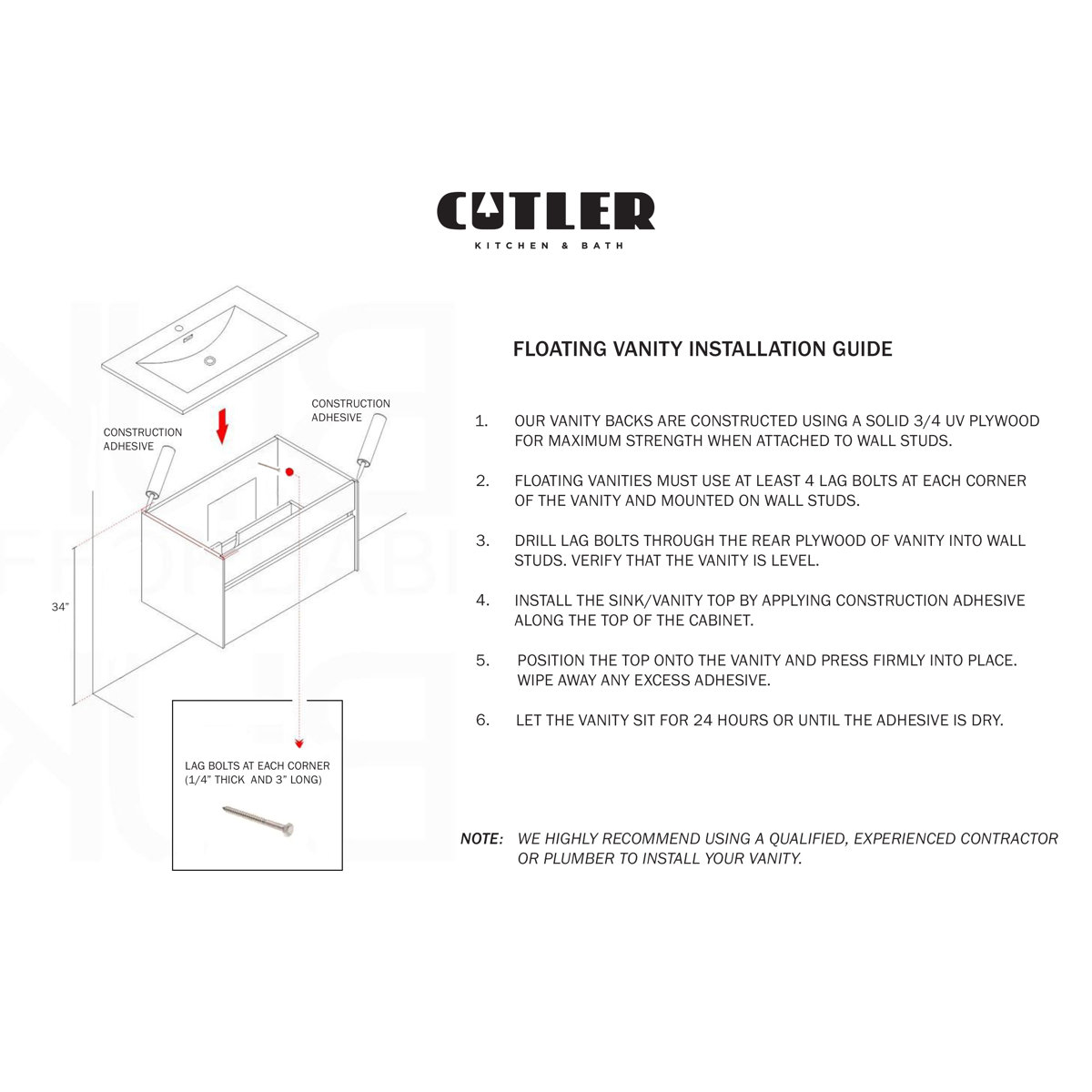 CUTLER
KITCHEN & BATH

CONSTRUCTION ADHESIVE

CONSTRUCTION ADHESIVE

34"

LAG BOLTS AT EACH CORNER (1/4" THICK AND 3" LONG)

FLOATING VANITY INSTALLATION GUIDE

1. OUR VANITY BACKS ARE CONSTRUCTED USING A SOLID 3/4 UV PLYWOOD FOR MAXIMUM STRENGTH WHEN ATTACHED TO WALL STUDS.

2. FLOATING VANITIES MUST USE AT LEAST 4 LAG BOLTS AT EACH CORNER OF THE VANITY AND MOUNTED ON WALL STUDS.

3. DRILL LAG BOLTS THROUGH THE REAR PLYWOOD OF VANITY INTO WALL STUDS. VERIFY THAT THE VANITY IS LEVEL.

4. INSTALL THE SINK/VANITY TOP BY APPLYING CONSTRUCTION ADHESIVE ALONG THE TOP OF THE CABINET.

5. POSITION THE TOP ONTO THE VANITY AND PRESS FIRMLY INTO PLACE. WIPE AWAY ANY EXCESS ADHESIVE.

6. LET THE VANITY SIT FOR 24 HOURS OR UNTIL THE ADHESIVE IS DRY.

NOTE: WE HIGHLY RECOMMEND USING A QUALIFIED, EXPERIENCED CONTRACTOR OR PLUMBER TO INSTALL YOUR VANITY.